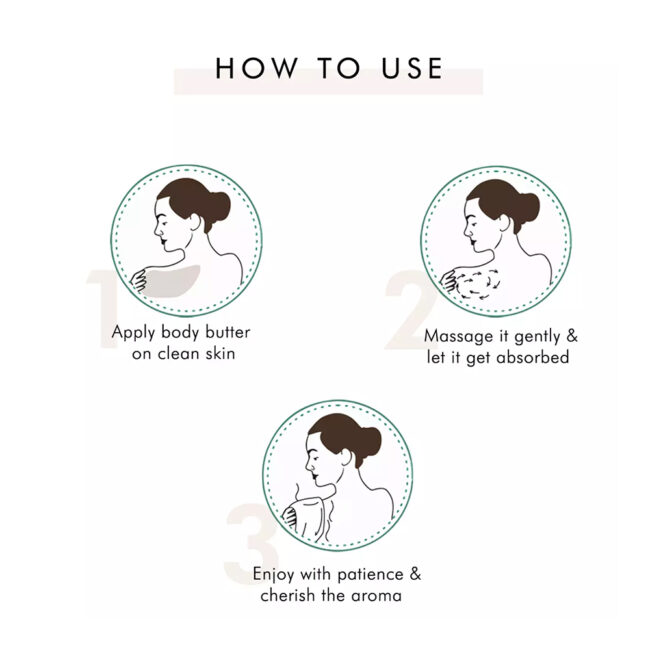 HOW TO USE

1
Apply body butter on clean skin

2
Massage it gently & let it get absorbed

3
Enjoy with patience & cherish the aroma